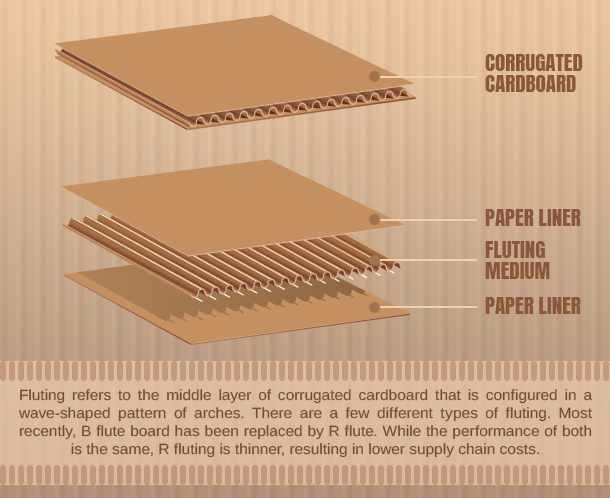 CORRUGATED CARDBOARD

PAPER LINER

FLUTING MEDIUM

PAPER LINER

Fluting refers to the middle layer of corrugated cardboard that is configured in a wave-shaped pattern of arches. There are a few different types of fluting. Most recently, B flute board has been replaced by R flute. While the performance of both is the same, R fluting is thinner, resulting in lower supply chain costs.